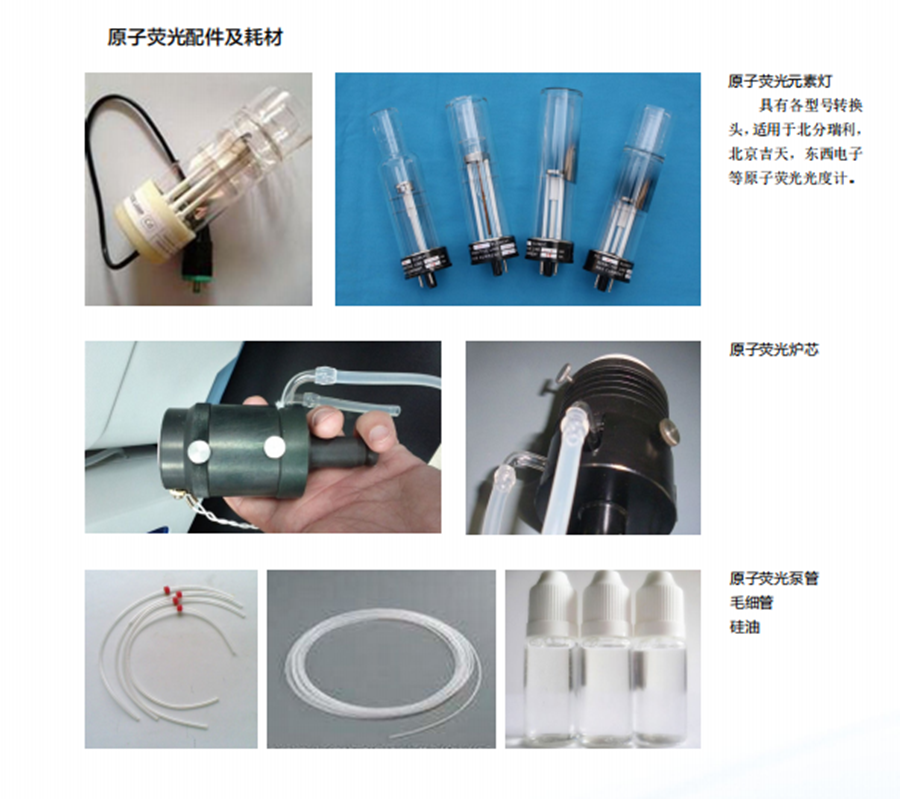 原子荧光配件及耗材

原子荧光元素灯

具有各型号转换头，适用于北分瑞利，北京吉天，东西电子等原子荧光光度计。

原子荧光炉芯

原子荧光泵管
毛细管
硅油